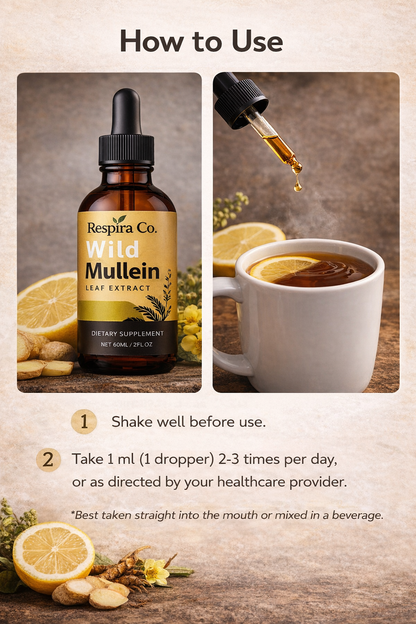 How to Use

Respira Co.
Wild
Mullein
LEAF EXTRACT
DIETARY SUPPLEMENT
NET 60ML / 2FL.OZ

1 Shake well before use.

2 Take 1 ml (1 dropper) 2-3 times per day, or as directed by your healthcare provider.

*Best taken straight into the mouth or mixed in a beverage.